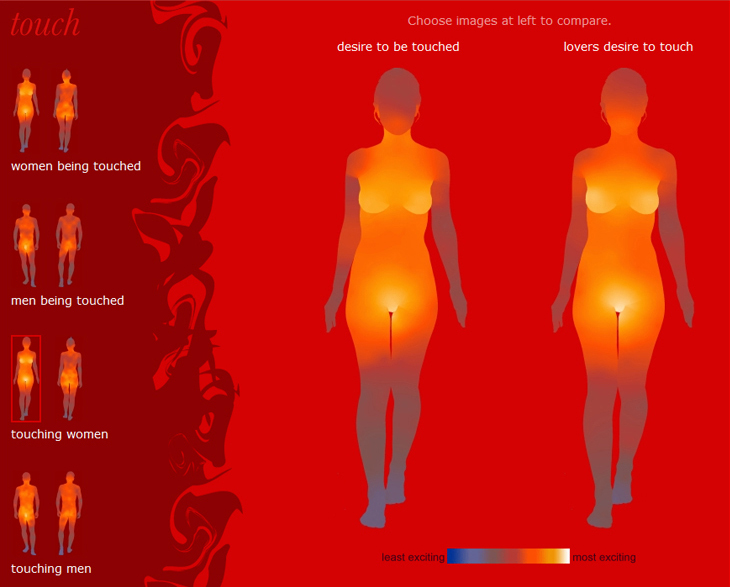 touch

women being touched

men being touched

touching women

touching men

Choose images at left to compare.

desire to be touched

lovers desire to touch

least exciting

most exciting