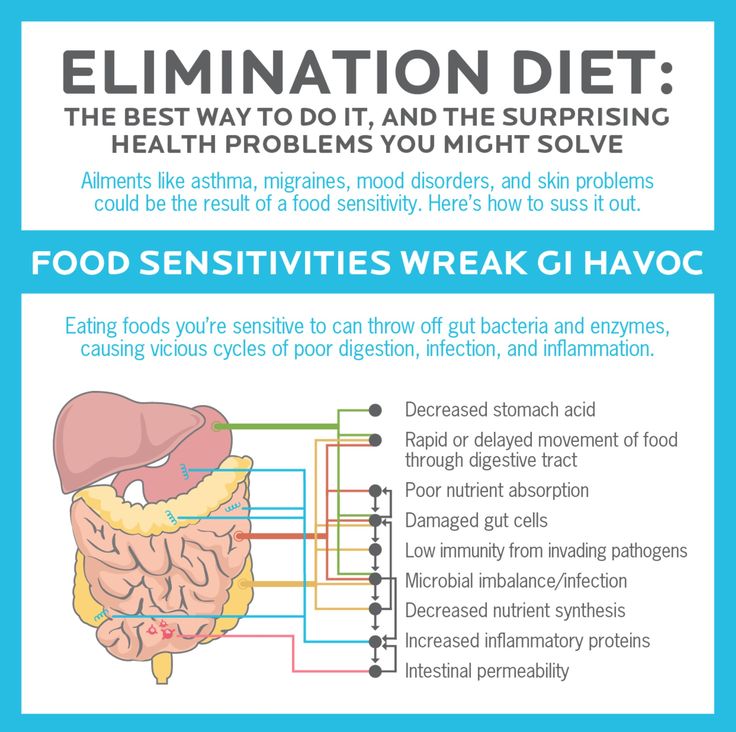 ELIMINATION DIET:
THE BEST WAY TO DO IT, AND THE SURPRISING HEALTH PROBLEMS YOU MIGHT SOLVE

Ailments like asthma, migraines, mood disorders, and skin problems could be the result of a food sensitivity. Here's how to suss it out.

FOOD SENSITIVITIES WREAK GI HAVOC

Eating foods you're sensitive to can throw off gut bacteria and enzymes, causing vicious cycles of poor digestion, infection, and inflammation.

Decreased stomach acid
Rapid or delayed movement of food through digestive tract
Poor nutrient absorption
Damaged gut cells
Low immunity from invading pathogens
Microbial imbalance/infection
Decreased nutrient synthesis
Increased inflammatory proteins
Intestinal permeability