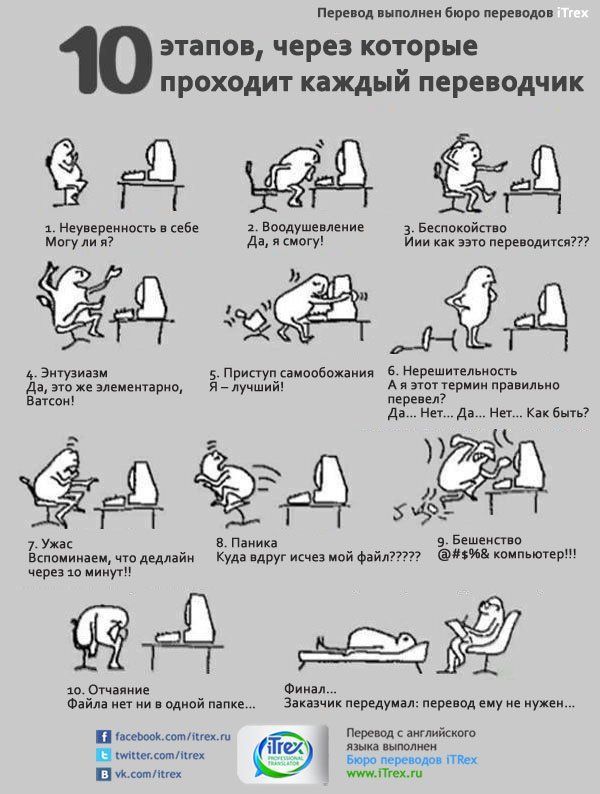 Перевод выполнен бюро переводов iTrex

10 этапов, через которые проходит каждый переводчик

1. Неуверенность в себе
Могу ли я?

2. Воодушевление
Да, я смогу!

3. Беспокойство
Иии как ээто переводится???

4. Энтузиазм
Да, это же элементарно, Ватсон!

5. Приступ самообожания
Я – лучший!

6. Нерешительность
А я этот термин правильно перевел?
Да... Нет... Да... Нет... Как быть?

7. Ужас
Вспоминаем, что дедлайн через 10 минут!!

8. Паника
Куда вдруг исчез мой файл?????

9. Бешенство
@#$%& компьютер!!!

10. Отчаяние
Файла нет ни в одной папке...

Финал...
Заказчик передумал: перевод ему не нужен...

facebook.com/itrex.ru
twitter.com/itrex
vk.com/itrex

iTrex PROFESSIONAL TRANSLATOR

Перевод с английского языка выполнен
Бюро переводов iTRex
www.iTrex.ru