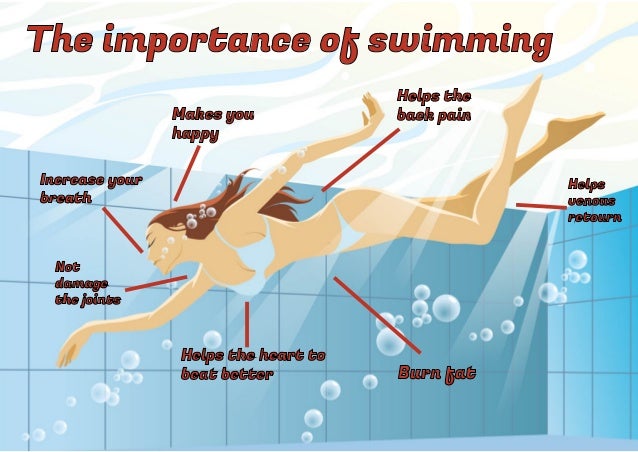 The importance of swimming

Makes you happy

Helps the back pain

Increase your breath

Helps venous retourn

Not damage the joints

Helps the heart to beat better

Burn fat