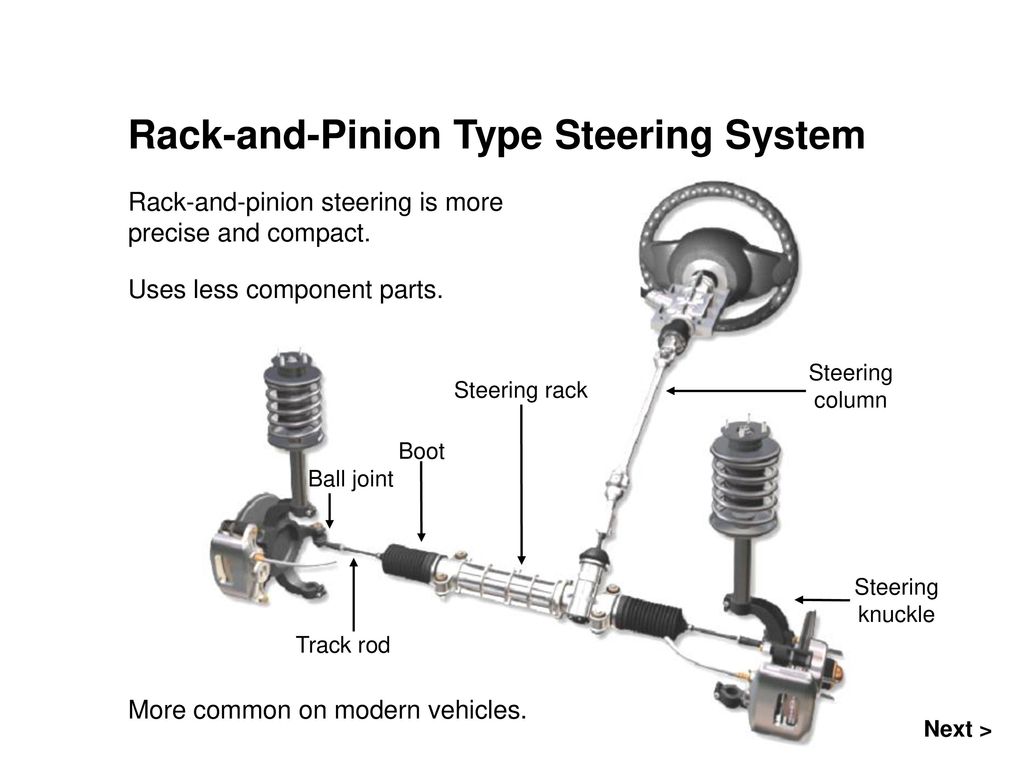 Rack-and-Pinion Type Steering System

Rack-and-pinion steering is more precise and compact.

Uses less component parts.

Steering rack

Steering column

Boot

Ball joint

Steering knuckle

Track rod

More common on modern vehicles.

Next >